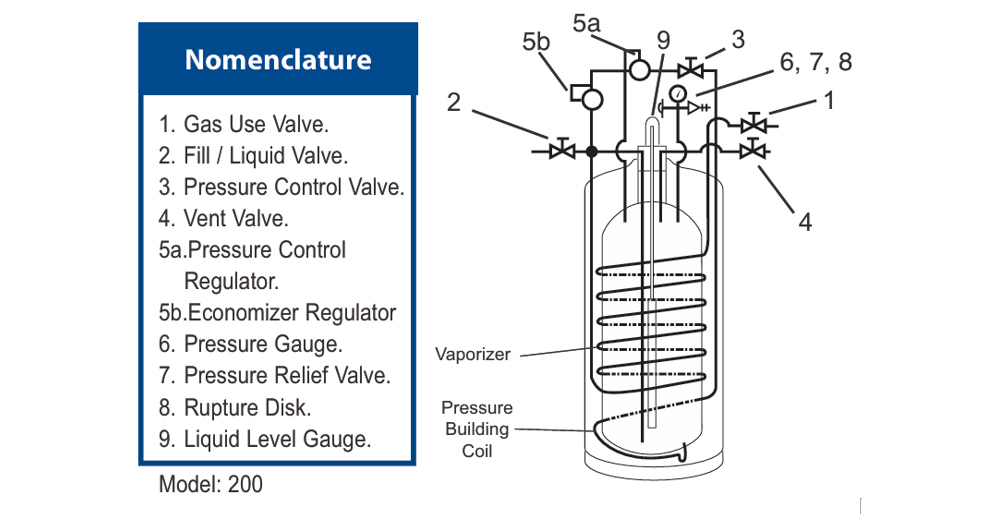 Nomenclature

1. Gas Use Valve.
2. Fill / Liquid Valve.
3. Pressure Control Valve.
4. Vent Valve.
5a.Pressure Control Regulator.
5b.Economizer Regulator
6. Pressure Gauge.
7. Pressure Relief Valve.
8. Rupture Disk.
9. Liquid Level Gauge.

Model: 200

5a
5b
9
3
6, 7, 8
2
1
4
Vaporizer
Pressure Building Coil