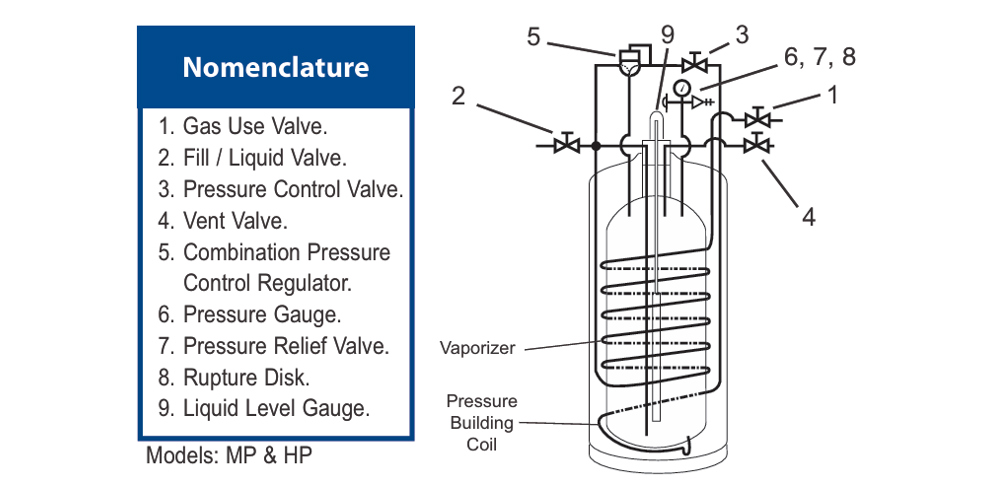 Nomenclature

1. Gas Use Valve.
2. Fill / Liquid Valve.
3. Pressure Control Valve.
4. Vent Valve.
5. Combination Pressure Control Regulator.
6. Pressure Gauge.
7. Pressure Relief Valve.
8. Rupture Disk.
9. Liquid Level Gauge.

Models: MP & HP

5
9
3
6, 7, 8
2
1
4
Vaporizer
Pressure Building Coil