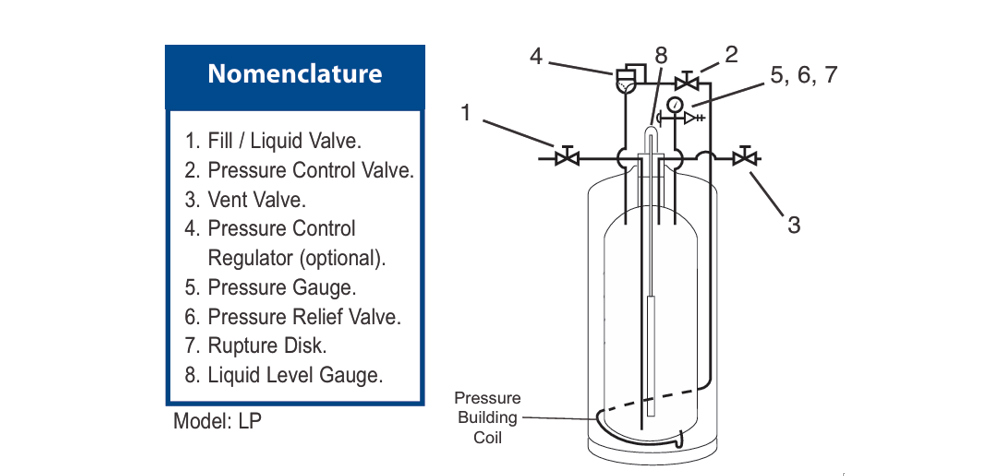 Nomenclature

1. Fill / Liquid Valve.
2. Pressure Control Valve.
3. Vent Valve.
4. Pressure Control Regulator (optional).
5. Pressure Gauge.
6. Pressure Relief Valve.
7. Rupture Disk.
8. Liquid Level Gauge.

Model: LP

4
8
2
5, 6, 7
1
3
Pressure Building Coil